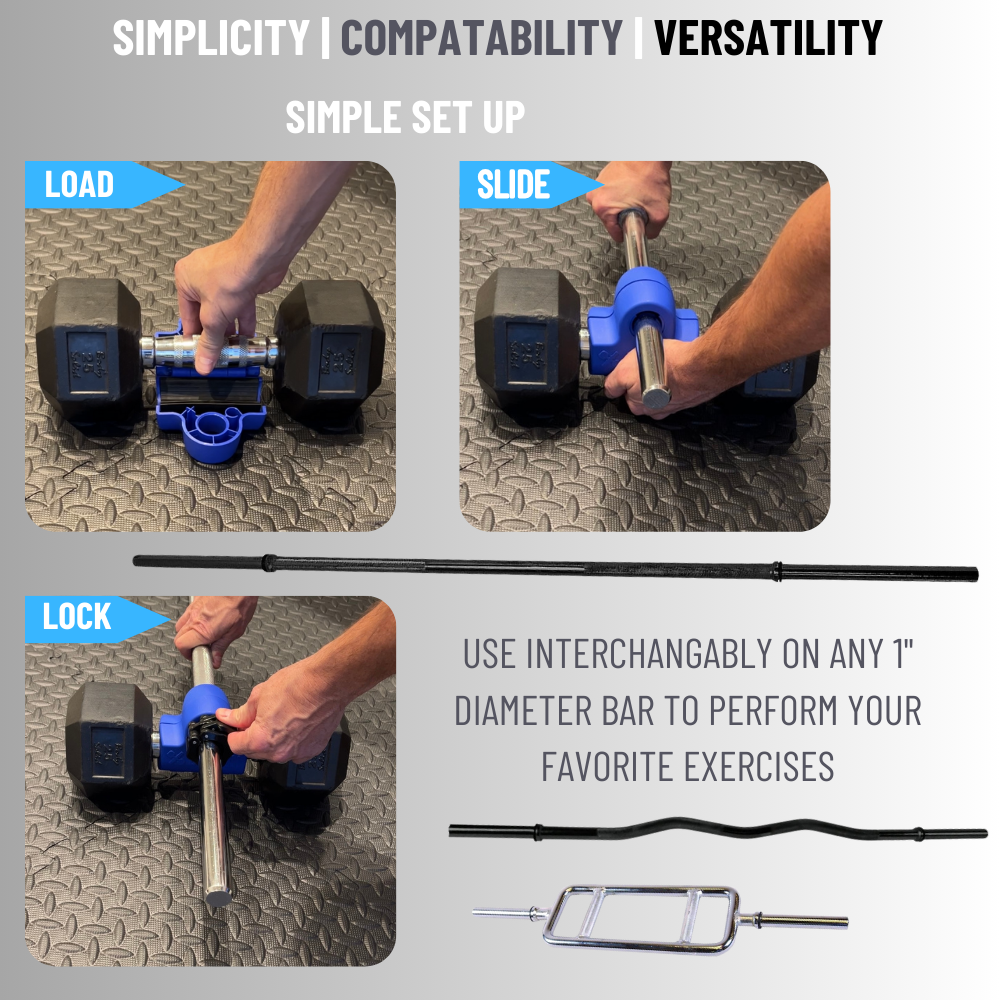 SIMPLICITY | COMPATABILITY | VERSATILITY

SIMPLE SET UP

LOAD

SLIDE

LOCK

USE INTERCHANGABLY ON ANY 1" DIAMETER BAR TO PERFORM YOUR FAVORITE EXERCISES