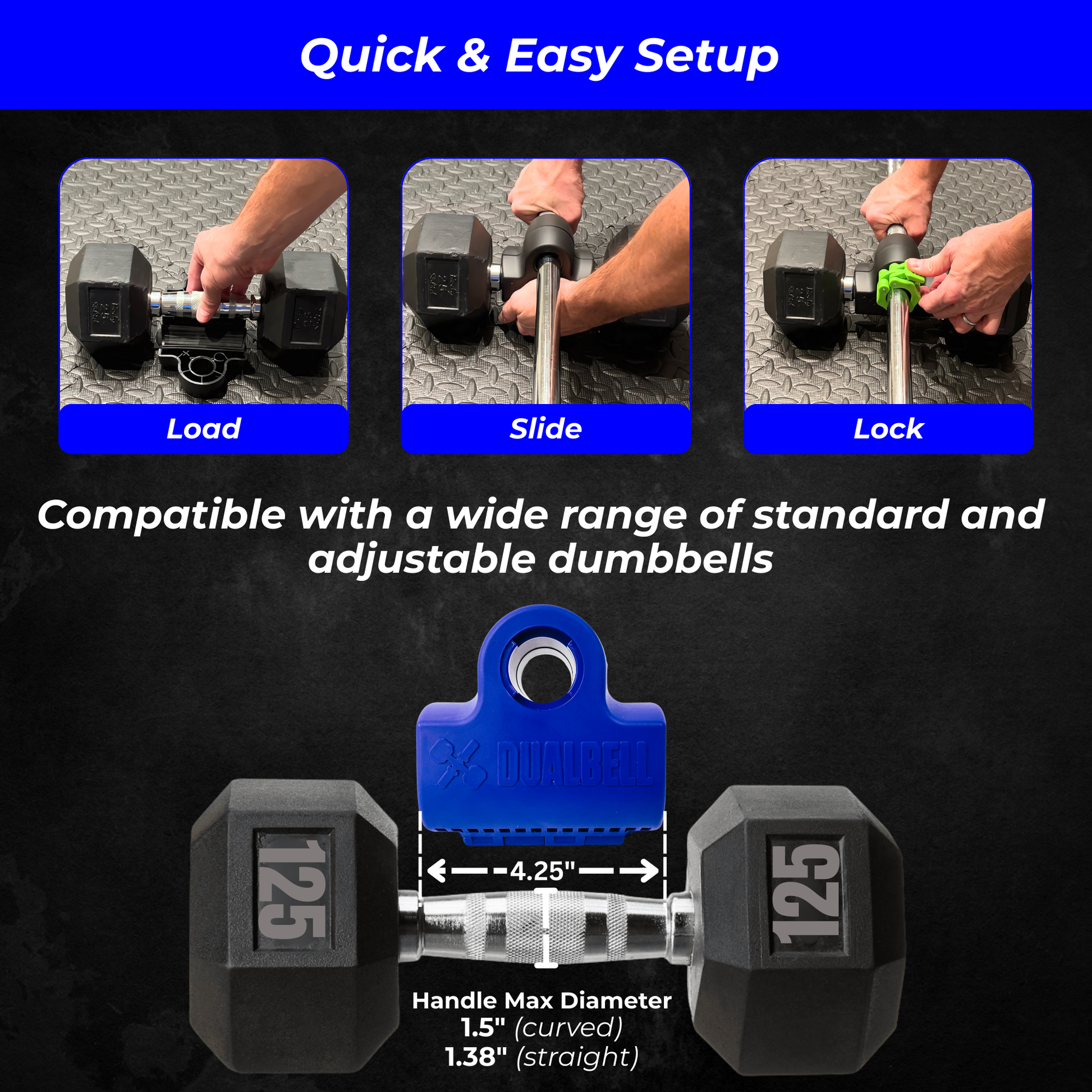 Quick & Easy Setup

Load

Slide

Lock

Compatible with a wide range of standard and adjustable dumbbells

DUALBELL

125

4.25"

125

Handle Max Diameter
1.5" (curved)
1.38" (straight)